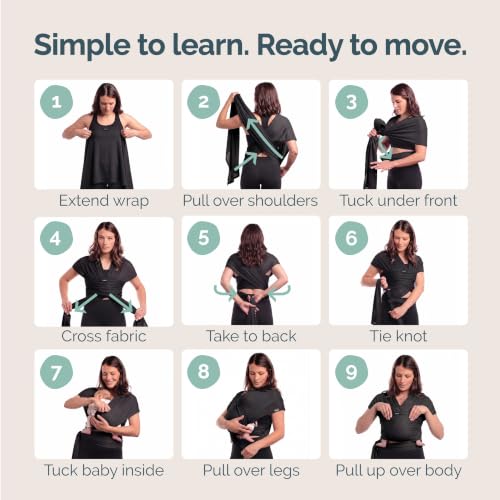 Simple to learn. Ready to move.

1
Extend wrap

2
Pull over shoulders

3
Tuck under front

4
Cross fabric

5
Take to back

6
Tie knot

7
Tuck baby inside

8
Pull over legs

9
Pull up over body