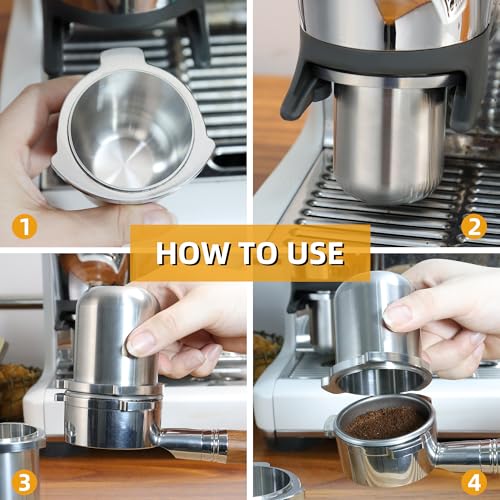 1

2

HOW TO USE

3

4