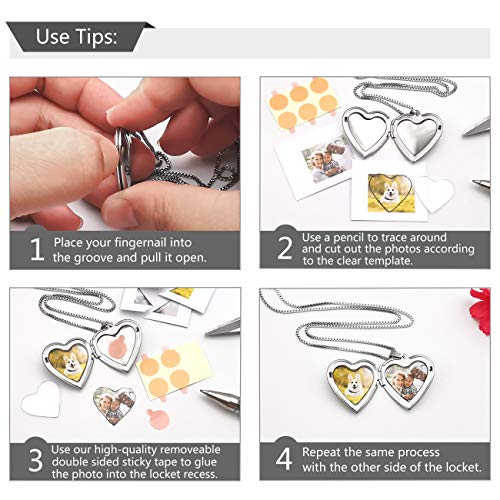 Use Tips:

1 Place your fingernail into the groove and pull it open.

2 Use a pencil to trace around and cut out the photos according to the clear template.

3 Use our high-quality removeable double sided sticky tape to glue the photo into the locket recess.

4 Repeat the same process with the other side of the locket.