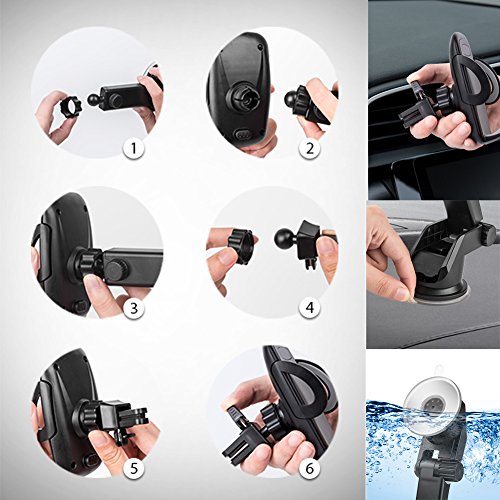 1
2
3
4
5
6