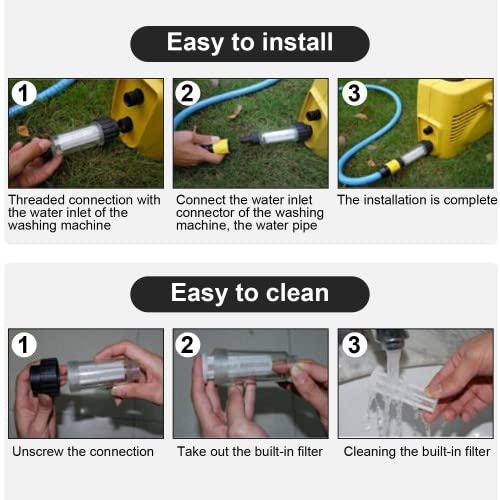 Easy to install

1

Threaded connection with the water inlet of the washing machine

2

Connect the water inlet connector of the washing machine, the water pipe

3

The installation is complete

Easy to clean

1

Unscrew the connection

2

Take out the built-in filter

3

Cleaning the built-in filter