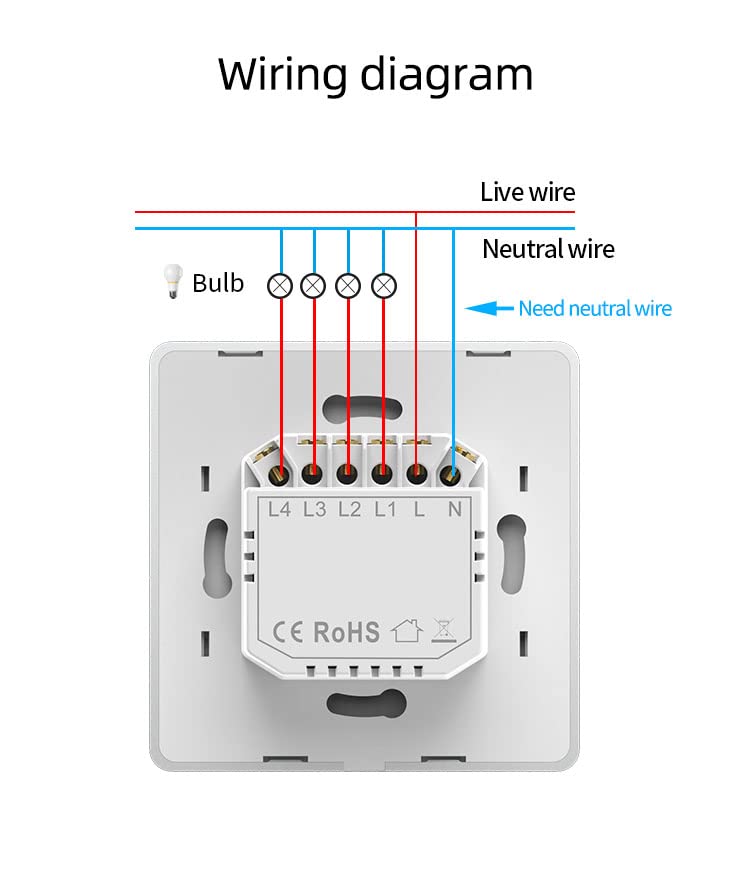 Wiring diagram

Live wire

Neutral wire

Bulb

Need neutral wire

L4 L3 L2 L1 L N

CE RoHS