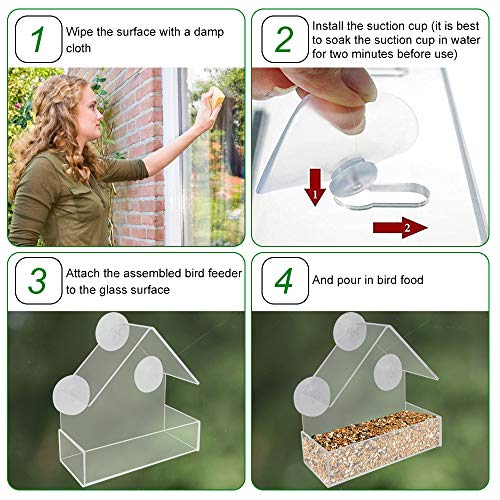 1 Wipe the surface with a damp cloth

2 Install the suction cup (it is best to soak the suction cup in water for two minutes before use)

1

2

3 Attach the assembled bird feeder to the glass surface

4 And pour in bird food