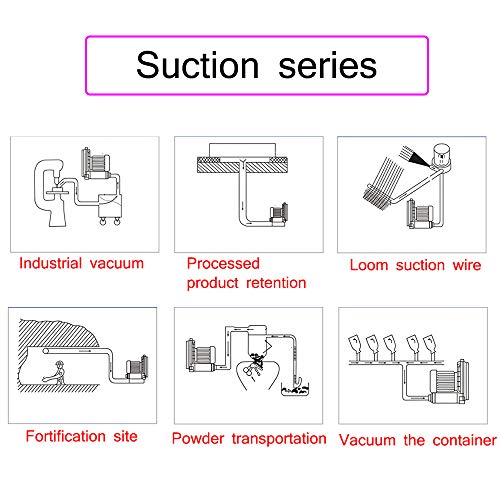 Suction series

Industrial vacuum

Processed product retention

Loom suction wire

Fortification site

Powder transportation

Vacuum the container