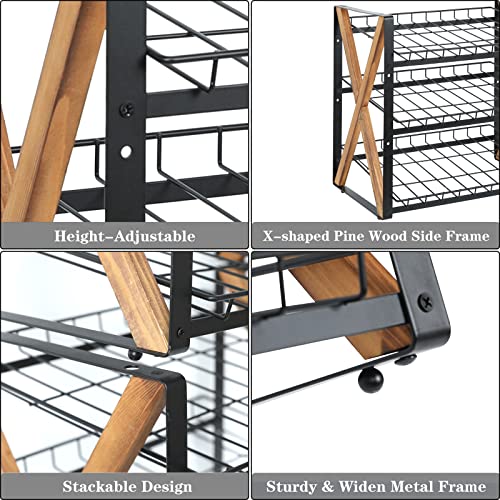 Height-Adjustable

X-shaped Pine Wood Side Frame

Stackable Design

Sturdy & Widen Metal Frame