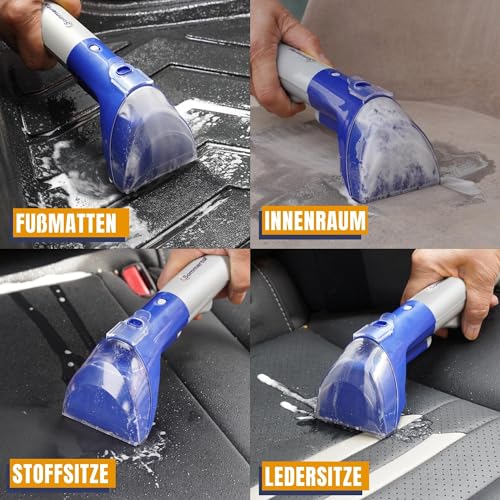 FUßMATTEN

INNENRAUM

STOFFSITZE

LEDERSITZE