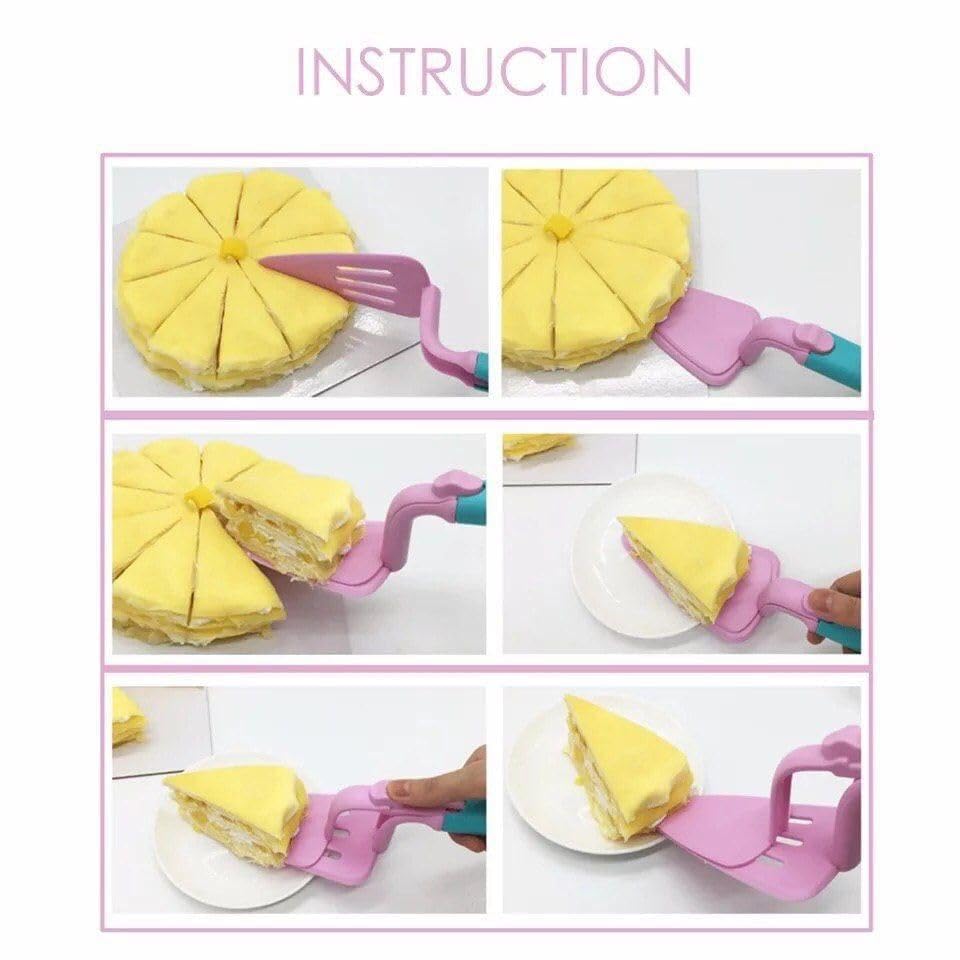 INSTRUCTION