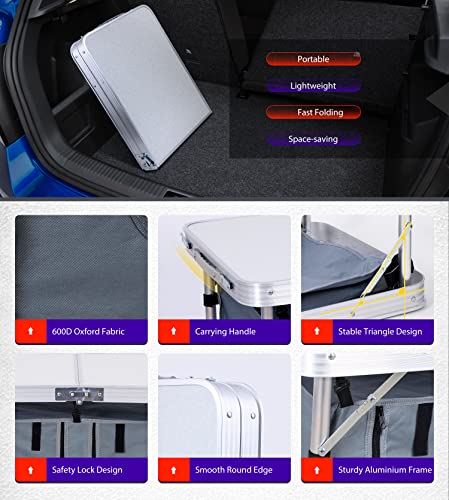 Portable

Lightweight

Fast Folding

Space-saving

600D Oxford Fabric

Carrying Handle

Stable Triangle Design

Safety Lock Design

Smooth Round Edge

Sturdy Aluminium Frame