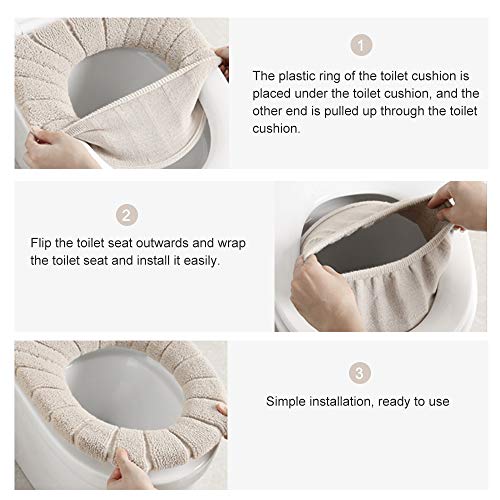 1

The plastic ring of the toilet cushion is placed under the toilet cushion, and the other end is pulled up through the toilet cushion.

2

Flip the toilet seat outwards and wrap the toilet seat and install it easily.

3

Simple installation, ready to use