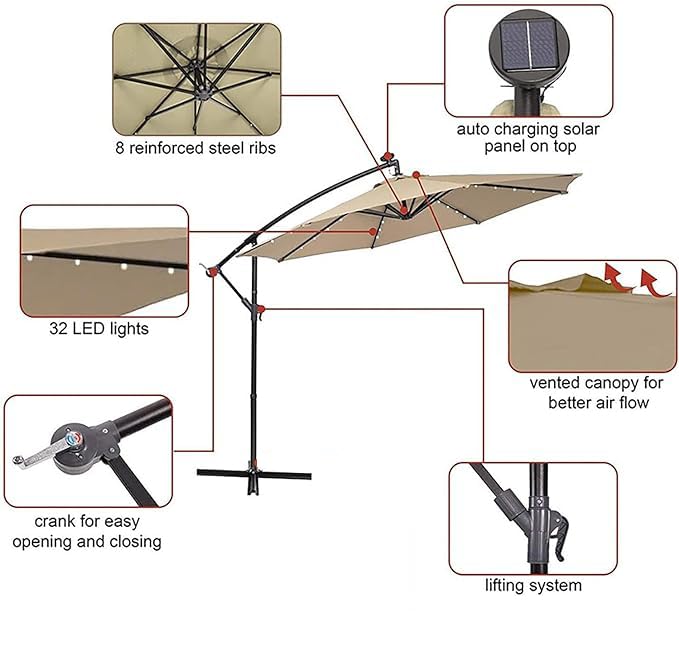 8 reinforced steel ribs

auto charging solar panel on top

32 LED lights

vented canopy for better air flow

crank for easy opening and closing

lifting system