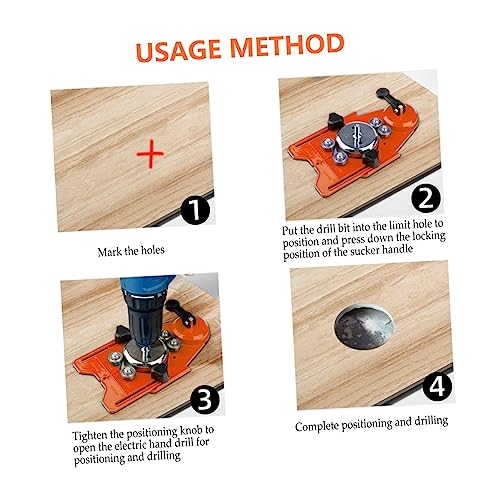 USAGE METHOD

1

Mark the holes

2

Put the drill bit into the limit hole to position and press down the locking position of the sucker handle

3

Tighten the positioning knob to open the electric hand drill for positioning and drilling

4

Complete positioning and drilling