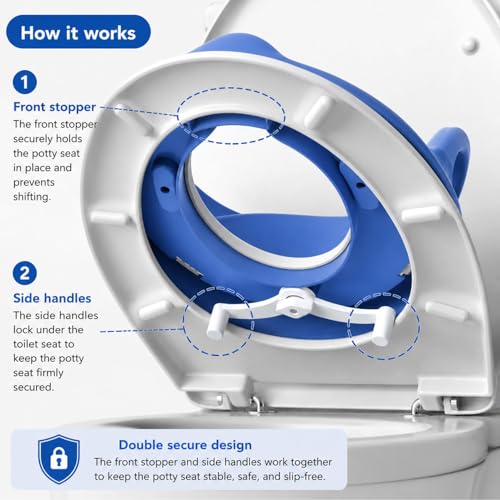 How it works

1

Front stopper

The front stopper securely holds the potty seat in place and prevents shifting.

2

Side handles

The side handles lock under the toilet seat to keep the potty seat firmly secured.

Double secure design

The front stopper and side handles work together to keep the potty seat stable, safe, and slip-free.