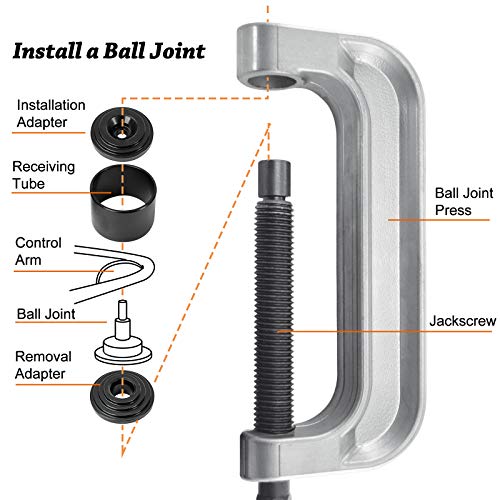 Install a Ball Joint

Installation Adapter

Receiving Tube

Control Arm

Ball Joint

Removal Adapter

Ball Joint Press

Jackscrew