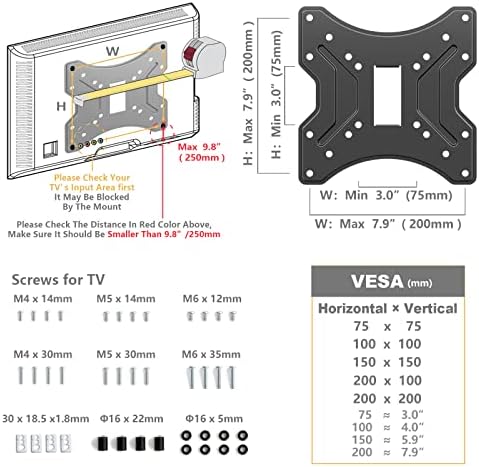 W

H

Max 9.8"
( 250mm )

Please Check Your TV's Input Area first
It May Be Blocked By The Mount

Please Check The Distance In Red Color Above, Make Sure It Should Be Smaller Than 9.8" /250mm

H: Max 7.9" ( 200mm )

H: Min 3.0" (75mm)

W: Min 3.0" (75mm)

W: Max 7.9" ( 200mm )

Screws for TV

M4 x 14mm M5 x 14mm M6 x 12mm

M4 x 30mm M5 x 30mm M6 x 35mm

30 x 18.5 x1.8mm Φ16 x 22mm Φ16 x 5mm

VESA (mm)

Horizontal × Vertical
75 x 75
100 x 100
150 x 150
200 x 100
200 x 200
75 ≈ 3.0"
100 ≈ 4.0"
150 ≈ 5.9"
200 ≈ 7.9"