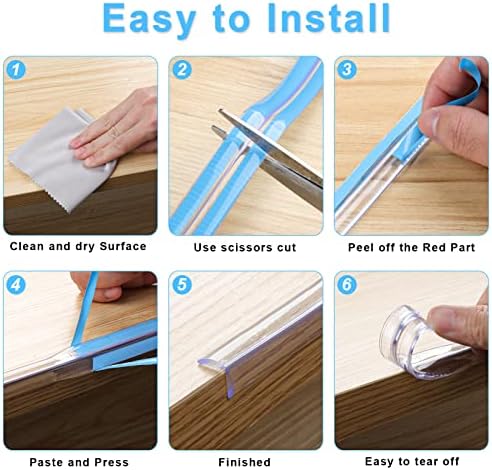 Easy to Install

1

Clean and dry Surface

2

Use scissors cut

3

Peel off the Red Part

4

Paste and Press

5

Finished

6

Easy to tear off