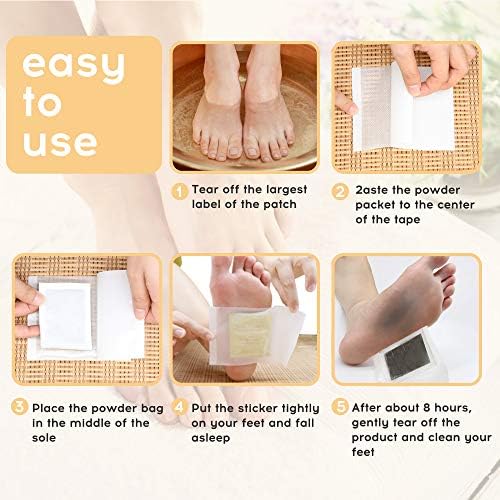 easy to use

1 Tear off the largest label of the patch

2 2aste the powder packet to the center of the tape

3 Place the powder bag in the middle of the sole

4 Put the sticker tightly on your feet and fall asleep

5 After about 8 hours, gently tear off the product and clean your feet