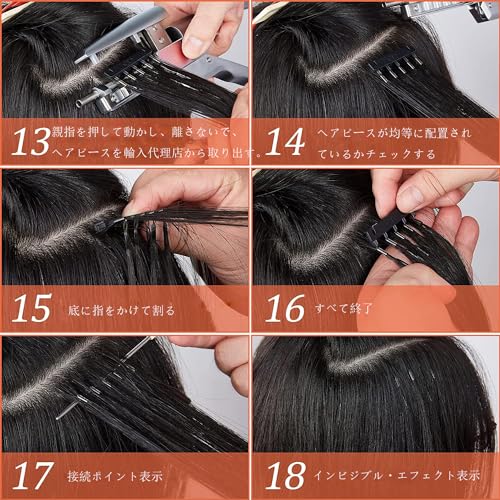 13 親指を押して動かし、離さないで、ヘアピースを輸入代理店から取り出す。

14 ヘアピースが均等に配置されているかチェックする

15 底に指をかけて割る

16 すべて終了

17 接続ポイント表示

18 インビジブル・エフェクト表示