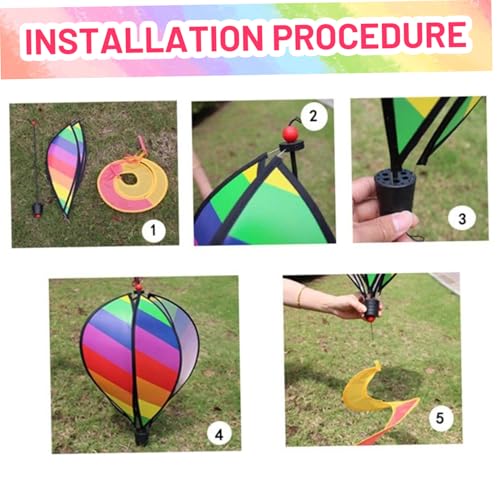 INSTALLATION PROCEDURE

1

2

3

4

5