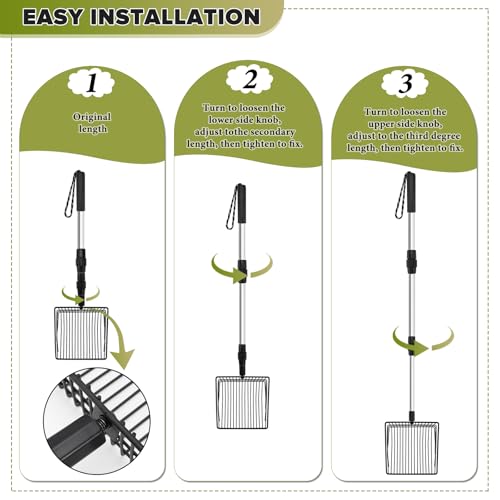 EASY INSTALLATION

1

Original length

2

Turn to loosen the lower side knob, adjust tothe secondary length, then tighten to fix.

3

Turn to loosen the upper side knob, adjust to the third degree length, then tighten to fix.