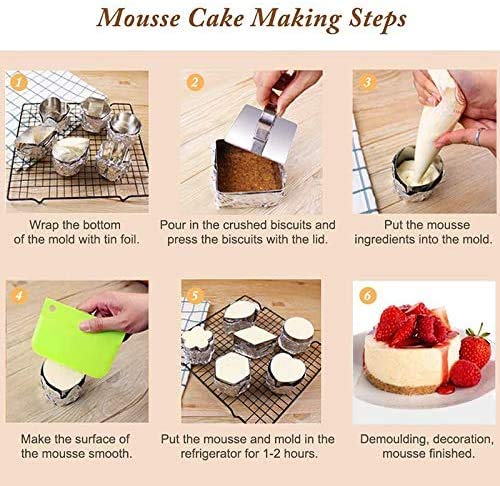 Mousse Cake Making Steps

1

Wrap the bottom of the mold with tin foil.

2

Pour in the crushed biscuits and press the biscuits with the lid.

3

Put the mousse ingredients into the mold.

4

Make the surface of the mousse smooth.

5

Put the mousse and mold in the refrigerator for 1-2 hours.

6

Demoulding, decoration, mousse finished.