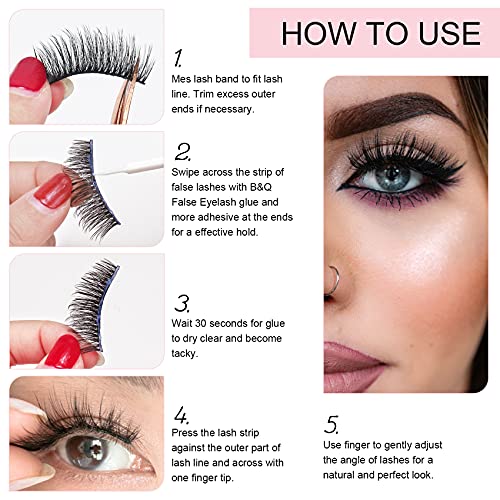 HOW TO USE

1.
Mes lash band to fit lash line. Trim excess outer ends if necessary.

2.
Swipe across the strip of false lashes with B&Q False Eyelash glue and more adhesive at the ends for a effective hold.

3.
Wait 30 seconds for glue to dry clear and become tacky.

4.
Press the lash strip against the outer part of lash line and across with one finger tip.

5.
Use finger to gently adjust the angle of lashes for a natural and perfect look.