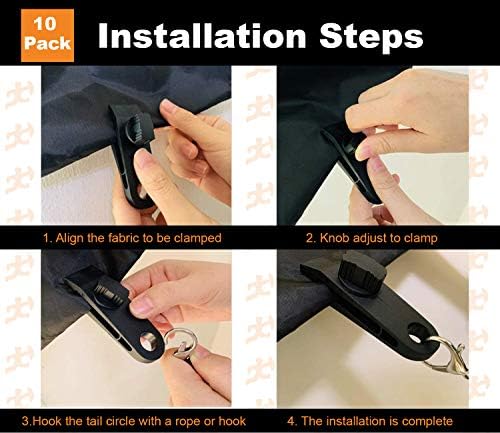 10 Pack

Installation Steps

1. Align the fabric to be clamped

2. Knob adjust to clamp

3.Hook the tail circle with a rope or hook

4. The installation is complete