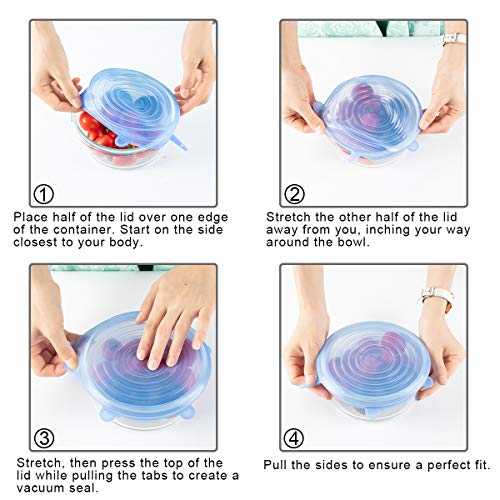 ①

Place half of the lid over one edge of the container. Start on the side closest to your body.

②

Stretch the other half of the lid away from you, inching your way around the bowl.

③

Stretch, then press the top of the lid while pulling the tabs to create a vacuum seal.

④

Pull the sides to ensure a perfect fit.