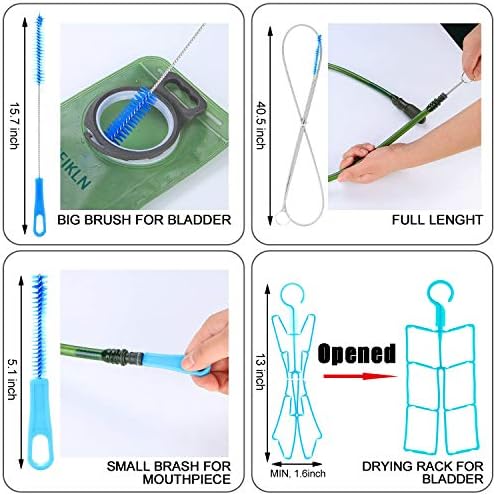 15.7 inch

FIKLN

BIG BRUSH FOR BLADDER

40.5 inch

FULL LENGHT

5.1 inch

SMALL BRASH FOR MOUTHPIECE

13 inch

Opened

MIN, 1.6inch

DRYING RACK FOR BLADDER