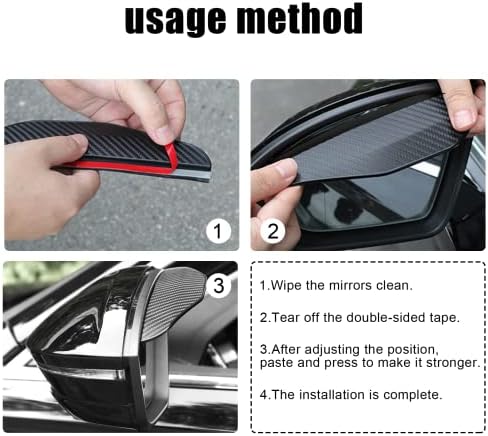 usage method

1

2

3

1.Wipe the mirrors clean.

2.Tear off the double-sided tape.

3.After adjusting the position, paste and press to make it stronger.

4.The installation is complete.