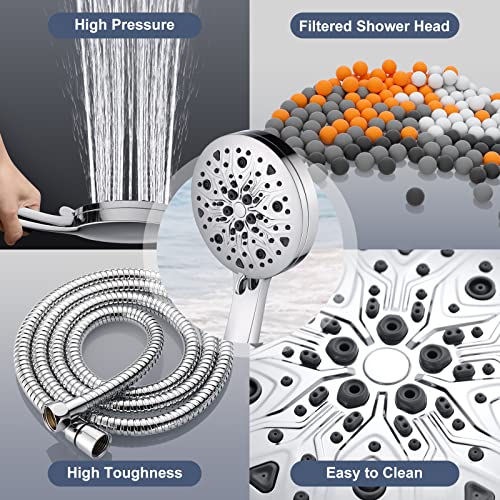 High Pressure

Filtered Shower Head

High Toughness

Easy to Clean