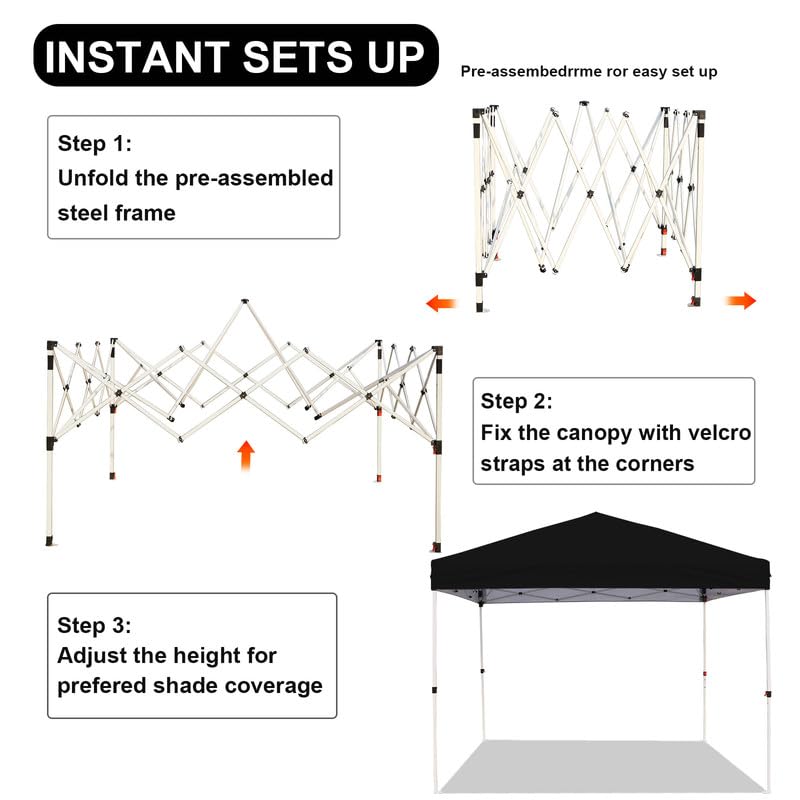 INSTANT SETS UP

Pre-assembedrrme ror easy set up

Step 1:
Unfold the pre-assembled steel frame

Step 2:
Fix the canopy with velcro straps at the corners

Step 3:
Adjust the height for prefered shade coverage