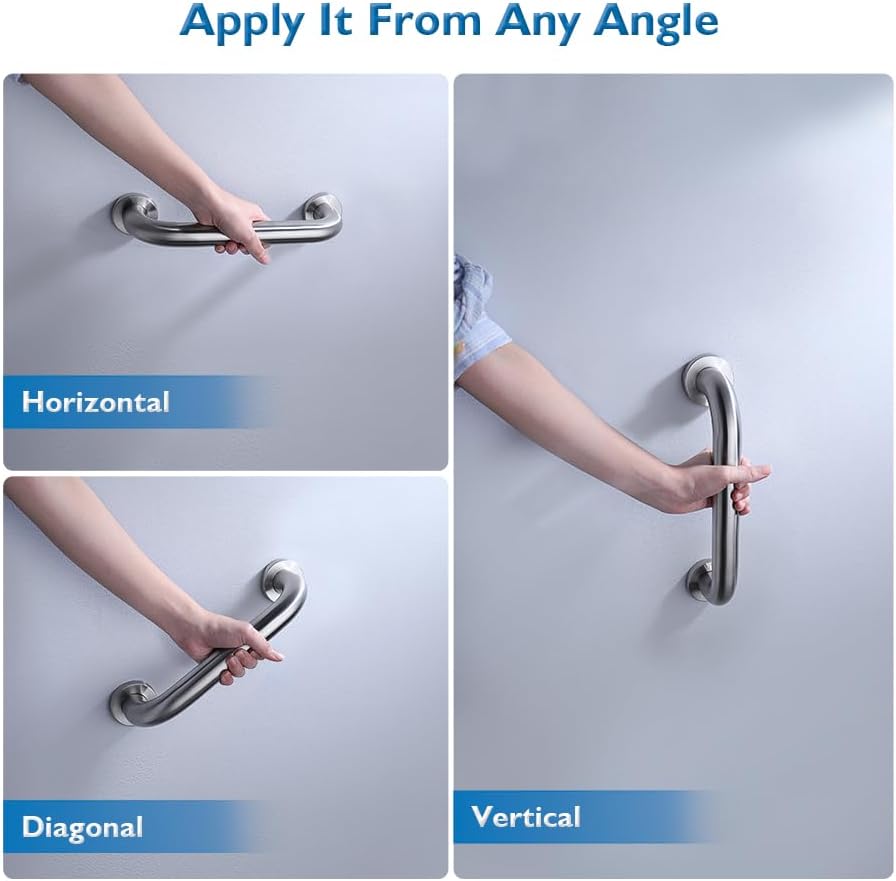 Apply It From Any Angle

Horizontal

Diagonal

Vertical