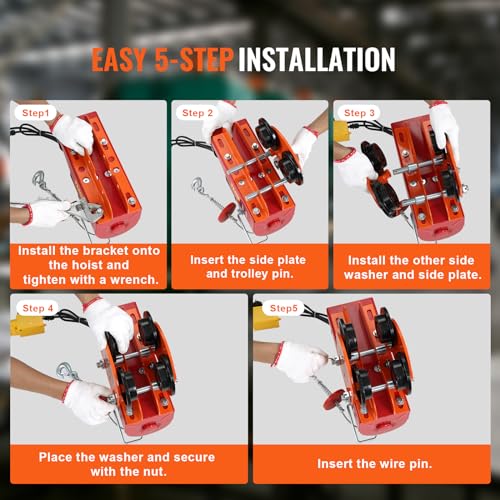 EASY 5-STEP INSTALLATION

Step1

Install the bracket onto the hoist and tighten with a wrench.

Step 2

Insert the side plate and trolley pin.

Step 3

Install the other side washer and side plate.

Step 4

Place the washer and secure with the nut.

Step5

Insert the wire pin.