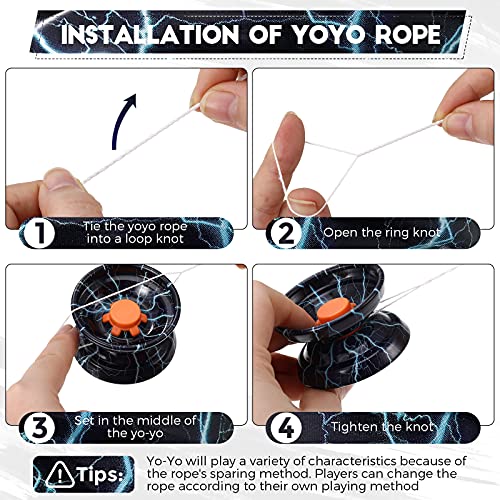 INSTALLATION OF YOYO ROPE

1 Tie the yoyo rope into a loop knot

2 Open the ring knot

3 Set in the middle of the yo-yo

4 Tighten the knot

Tips: Yo-Yo will play a variety of characteristics because of the rope's sparing method. Players can change the rope according to their own playing method