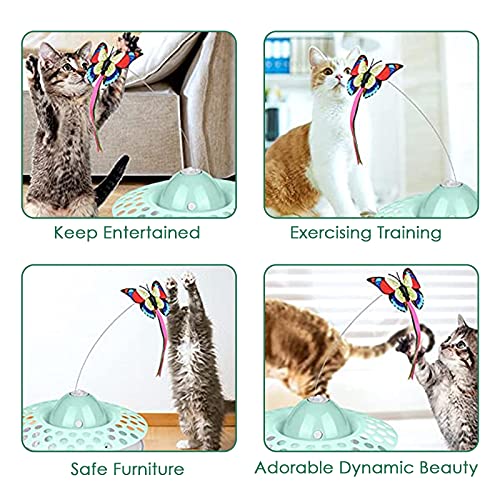 Keep Entertained

Exercising Training

Safe Furniture

Adorable Dynamic Beauty