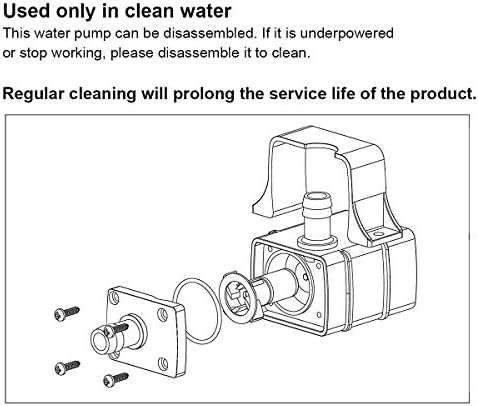 Used only in clean water
This water pump can be disassembled. If it is underpowered or stop working, please disassemble it to clean.

Regular cleaning will prolong the service life of the product.