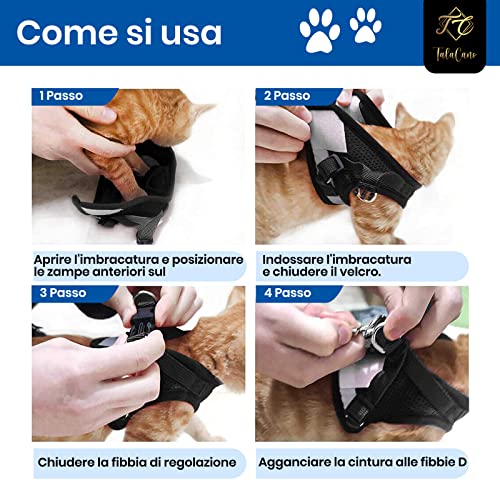 Come si usa

TC
TalaCano

1 Passo

Aprire l'imbracatura e posizionare le zampe anteriori sul

2 Passo

Indossare l'imbracatura e chiudere il velcro.

3 Passo

Chiudere la fibbia di regolazione

4 Passo

Agganciare la cintura alle fibbie D