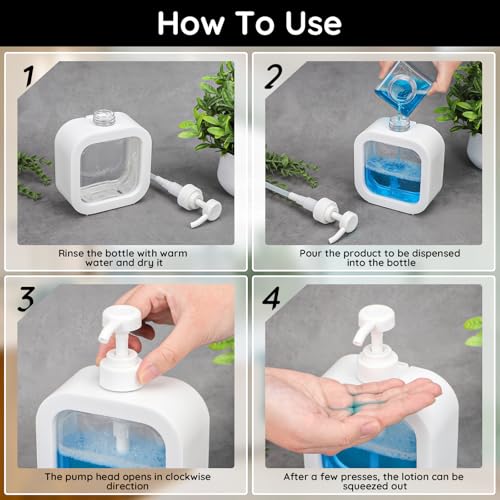 How To Use

1

Rinse the bottle with warm water and dry it

2

Pour the product to be dispensed into the bottle

3

The pump head opens in clockwise direction

4

After a few presses, the lotion can be squeezed out