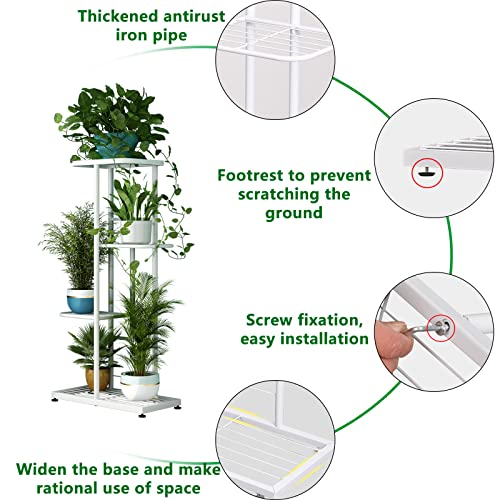 Thickened antirust iron pipe

Footrest to prevent scratching the ground

Screw fixation, easy installation

Widen the base and make rational use of space