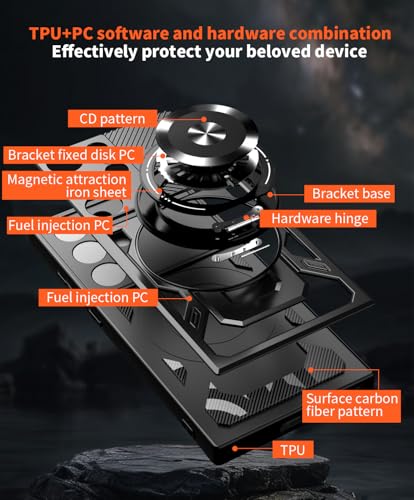 TPU+PC software and hardware combination
Effectively protect your beloved device

CD pattern

Bracket fixed disk PC

Magnetic attraction iron sheet

Bracket base

Hardware hinge

Fuel injection PC

Fuel injection PC

Surface carbon fiber pattern

TPU