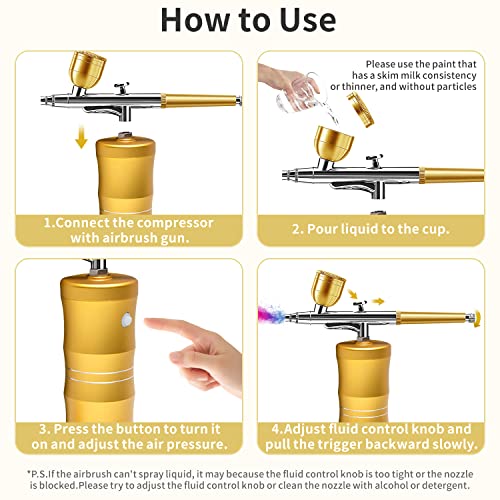 How to Use

1.Connect the compressor with airbrush gun.

Please use the paint that has a skim milk consistency or thinner, and without particles

2. Pour liquid to the cup.

3. Press the button to turn it on and adjust the air pressure.

4.Adjust fluid control knob and pull the trigger backward slowly.

*P.S.If the airbrush can't spray liquid, it may because the fluid control knob is too tight or the nozzle is blocked.Please try to adjust the fluid control knob or clean the nozzle with alcohol or detergent.