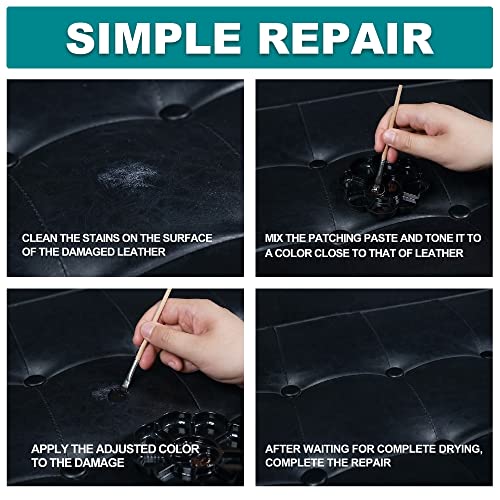 SIMPLE REPAIR

CLEAN THE STAINS ON THE SURFACE OF THE DAMAGED LEATHER

MIX THE PATCHING PASTE AND TONE IT TO A COLOR CLOSE TO THAT OF LEATHER

APPLY THE ADJUSTED COLOR TO THE DAMAGE

AFTER WAITING FOR COMPLETE DRYING, COMPLETE THE REPAIR