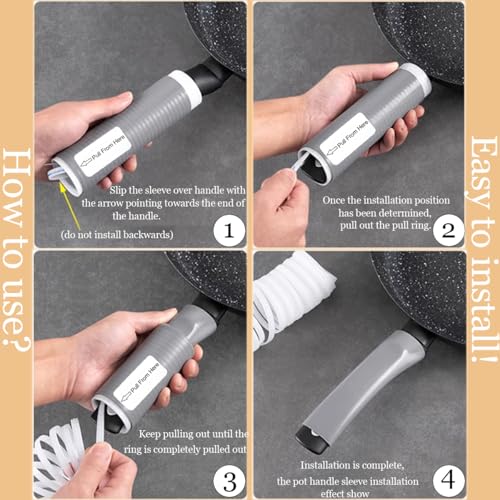 How to use?

Pull From Here

Slip the sleeve over handle with the arrow pointing towards the end of the handle.

(do not install backwards)

1

Pull From Here

Once the installation position has been determined, pull out the pull ring.

2

Pull From Here

Keep pulling out until the ring is completely pulled out

3

Installation is complete, the pot handle sleeve installation effect show

4

Easy to install!