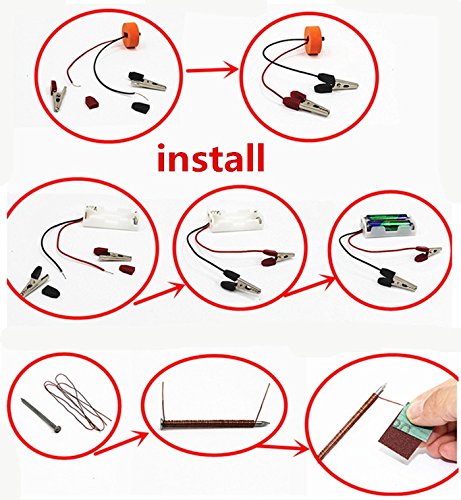 install