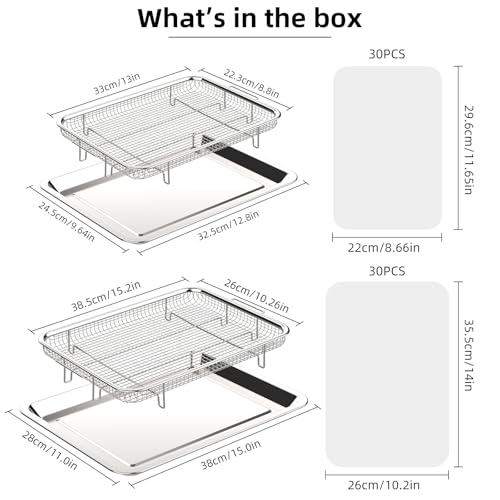 What's in the box

33cm/13in

22.3cm/8.8in

24.5cm/9.64in

32.5cm/12.8in

30PCS

29.6cm/11.65in

22cm/8.66in

38.5cm/15.2in

26cm/10.26in

28cm/11.0in

38cm/15.0in

30PCS

35.5cm/14in

26cm/10.2in