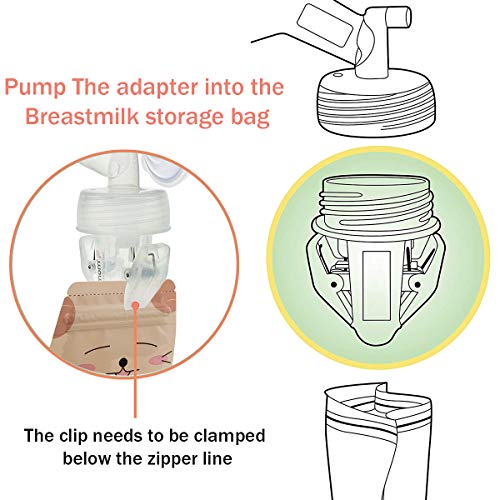 Pump The adapter into the Breastmilk storage bag

The clip needs to be clamped below the zipper line