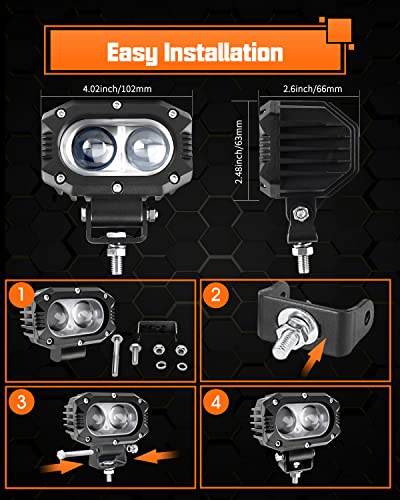 Easy Installation

4.02inch/102mm

2.6inch/66mm

2.48inch/63mm

1

2

3

4