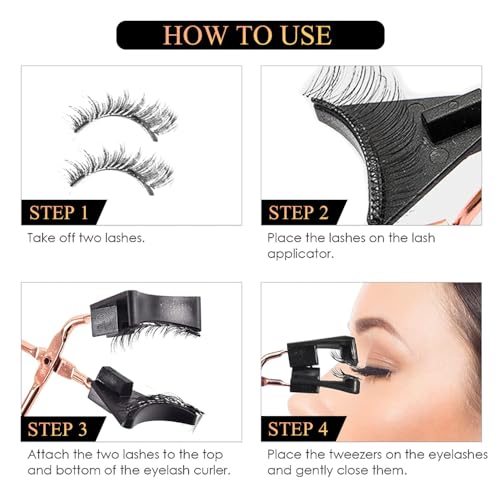 HOW TO USE

STEP 1

Take off two lashes.

STEP 2

Place the lashes on the lash applicator.

STEP 3

Attach the two lashes to the top and bottom of the eyelash curler.

STEP 4

Place the tweezers on the eyelashes and gently close them.