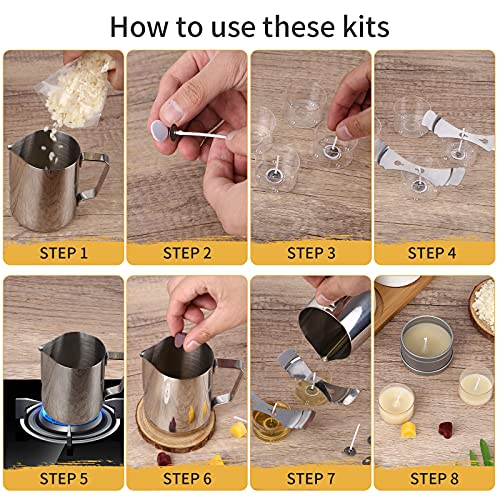 How to use these kits

STEP 1

STEP 2

STEP 3

STEP 4

STEP 5

STEP 6

STEP 7

STEP 8