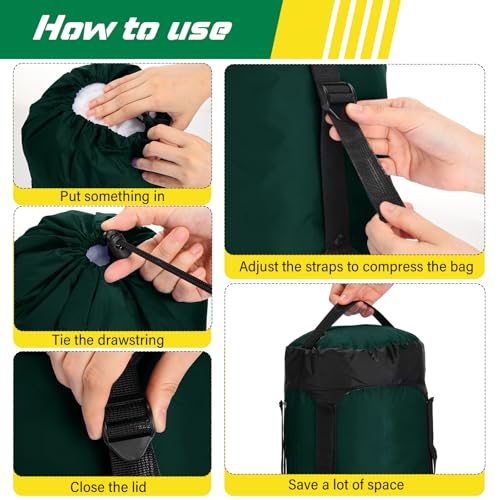 How to use

Put something in

Tie the drawstring

Close the lid

Adjust the straps to compress the bag

Save a lot of space